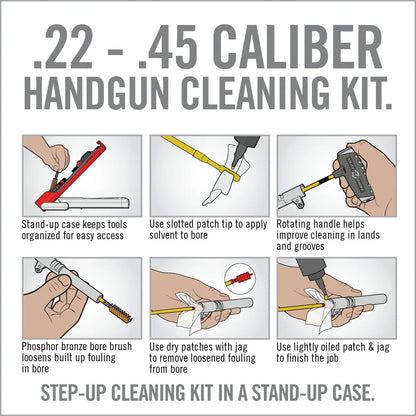 .22 - .45 CALIBER
HANDGUN CLEANING KIT.

Stand-up case keeps tools organized for easy access

Use slotted patch tip to apply solvent to bore

Rotating handle helps improve cleaning in lands and grooves

Phosphor bronze bore brush loosens built up fouling in bore

Use dry patches with jag to remove loosened fouling from bore

Use lightly oiled patch & jag to finish the job

STEP-UP CLEANING KIT IN A STAND-UP CASE.