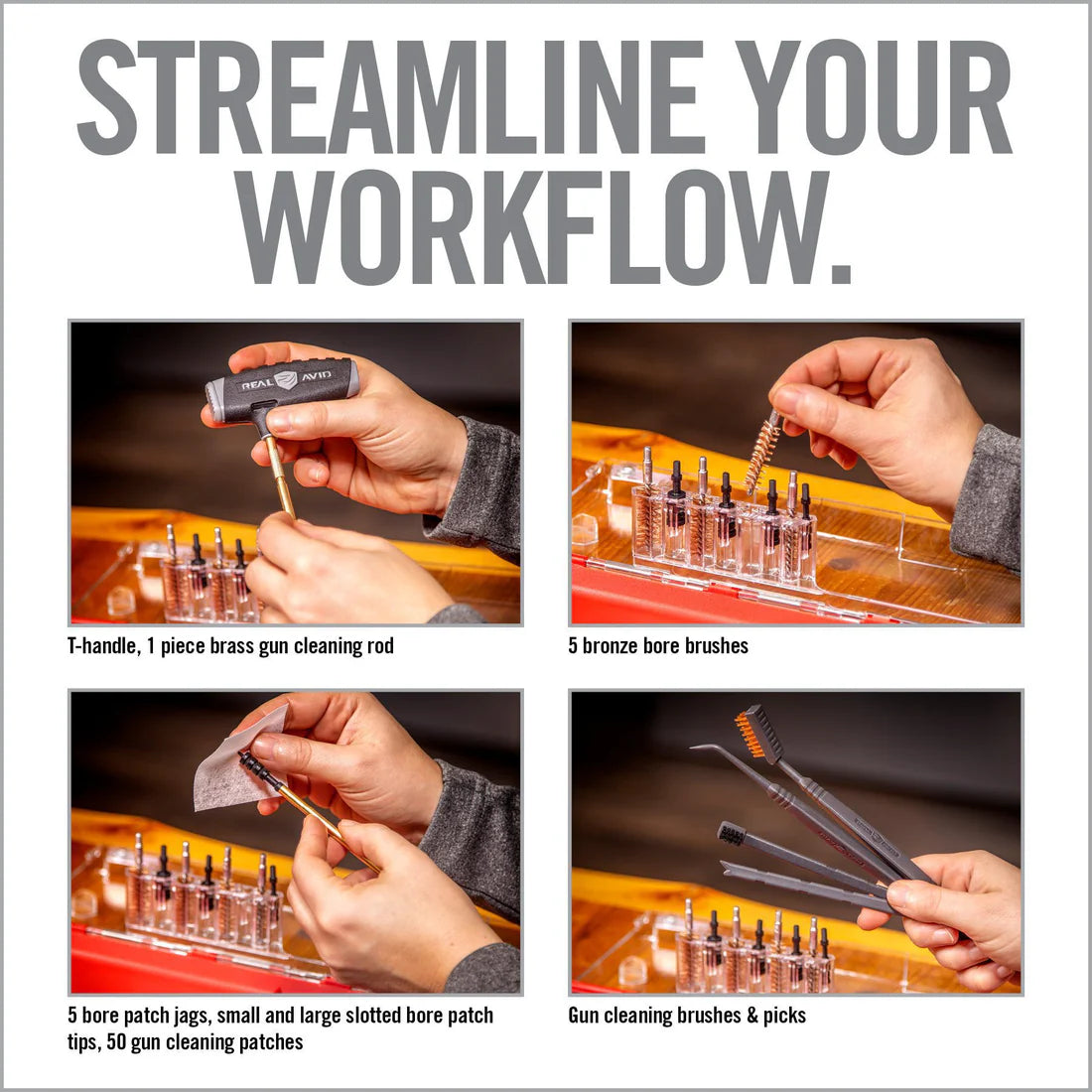 STREAMLINE YOUR WORKFLOW.

REAL AVID

T-handle, 1 piece brass gun cleaning rod

5 bronze bore brushes

5 bore patch jags, small and large slotted bore patch tips, 50 gun cleaning patches

Gun cleaning brushes & picks