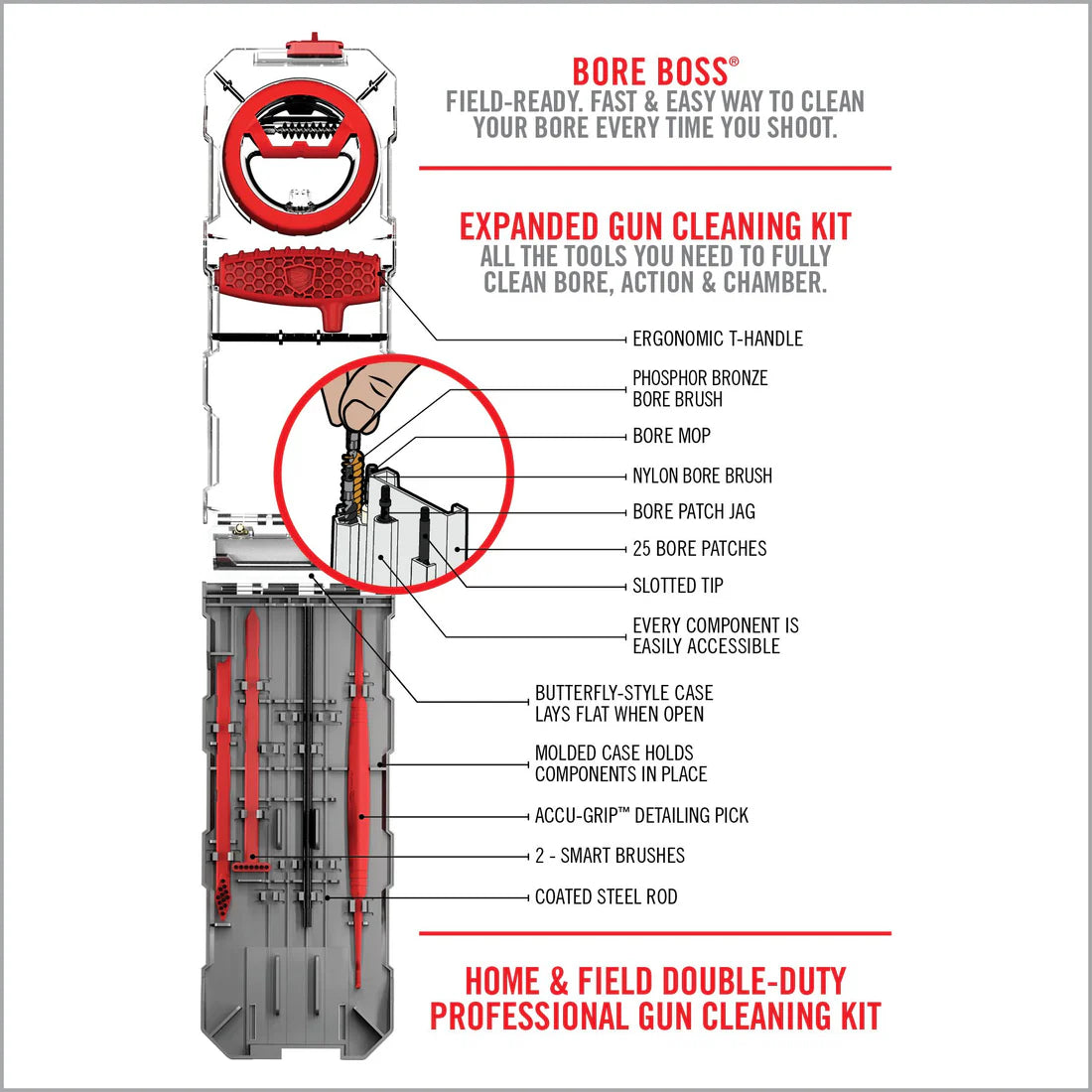 BORE BOSS®
FIELD-READY. FAST & EASY WAY TO CLEAN YOUR BORE EVERY TIME YOU SHOOT.

EXPANDED GUN CLEANING KIT
ALL THE TOOLS YOU NEED TO FULLY CLEAN BORE, ACTION & CHAMBER.

ERGONOMIC T-HANDLE

PHOSPHOR BRONZE BORE BRUSH

BORE MOP

NYLON BORE BRUSH

BORE PATCH JAG

25 BORE PATCHES

SLOTTED TIP

EVERY COMPONENT IS EASILY ACCESSIBLE

BUTTERFLY-STYLE CASE LAYS FLAT WHEN OPEN

MOLDED CASE HOLDS COMPONENTS IN PLACE

ACCU-GRIP™ DETAILING PICK

2 - SMART BRUSHES

COATED STEEL ROD

HOME & FIELD DOUBLE-DUTY PROFESSIONAL GUN CLEANING KIT